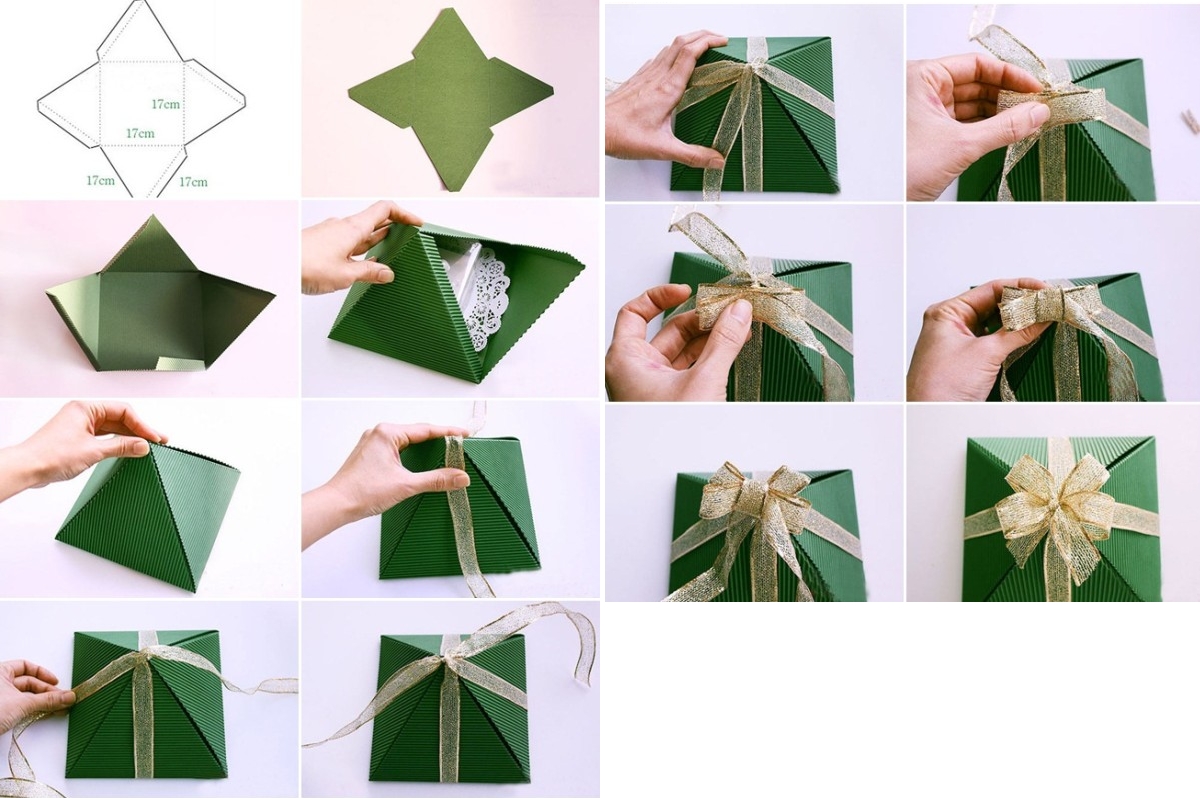 17cm
17cm
17cm
17cm