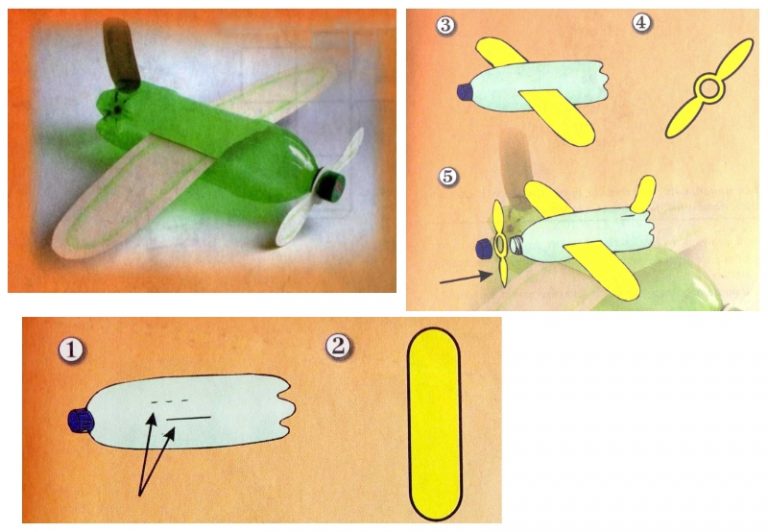 3
4
5
1
2