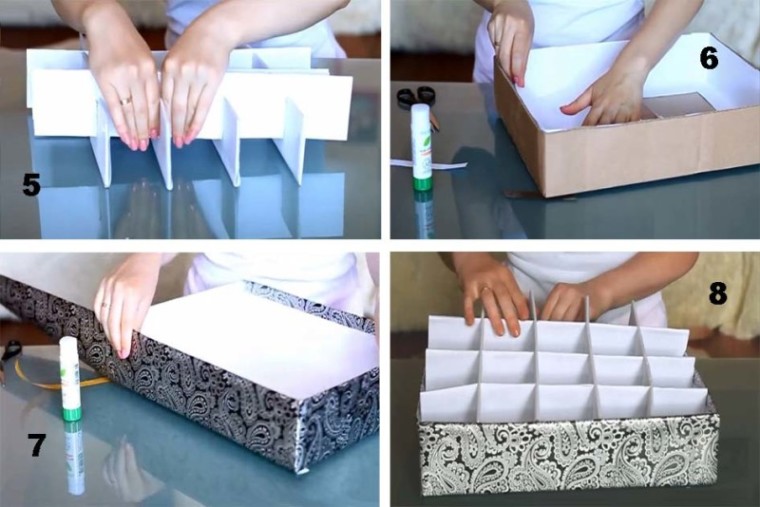 5

6

7

8