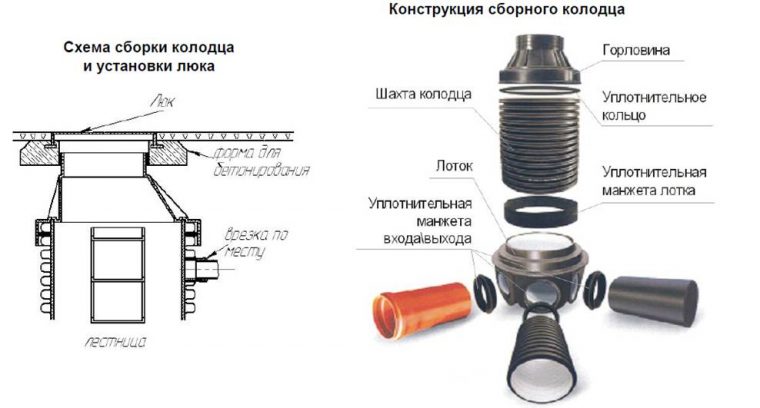 Схема сборки колодца и установки люка

Люк

форма для бетонирования

врезка по месту

лестница

Конструкция сборного колодца

Горловина

Шахта колодца

Уплотнительное кольцо

Лоток

Уплотнительная манжета лотка

Уплотнительная манжета входа\выхода